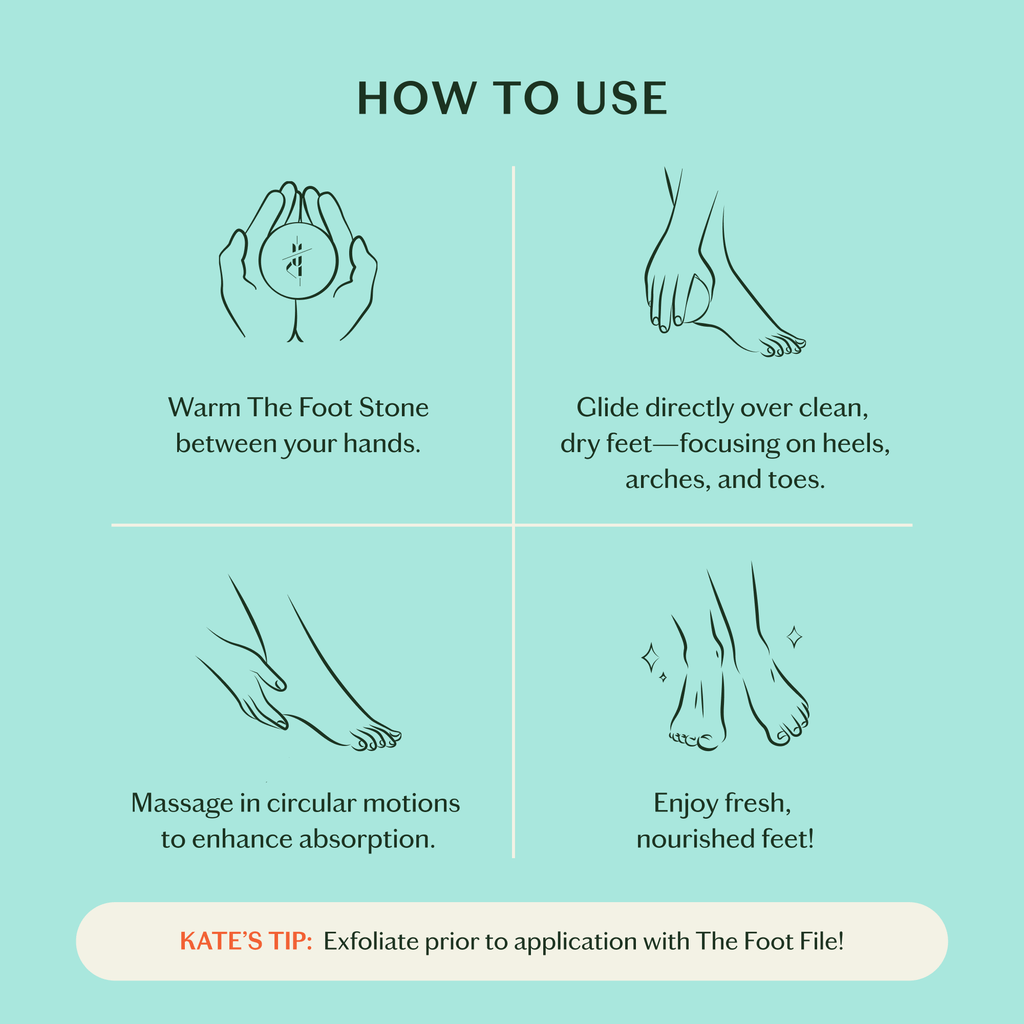 HOW TO USE

Warm The Foot Stone between your hands.

Glide directly over clean, dry feet—focusing on heels, arches, and toes.

Massage in circular motions to enhance absorption.

Enjoy fresh, nourished feet!

KATE'S TIP: Exfoliate prior to application with The Foot File!