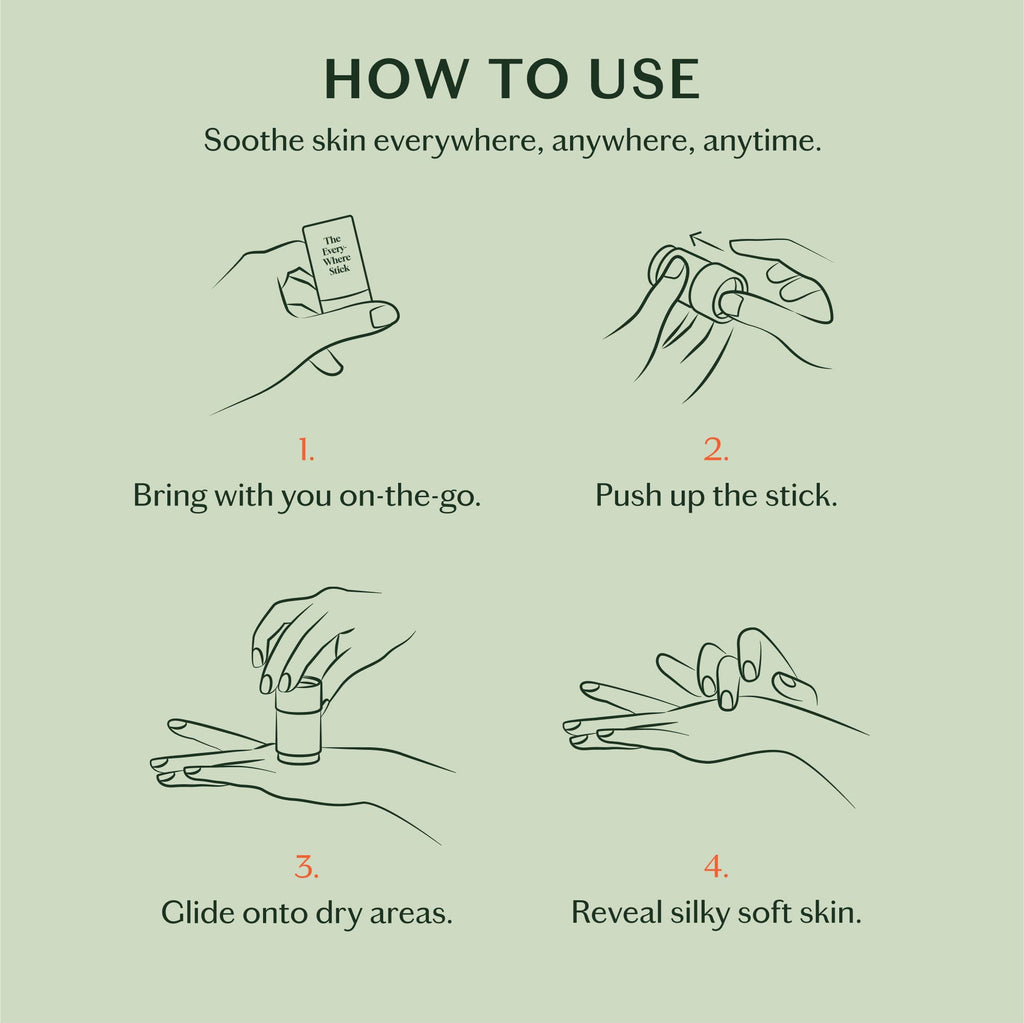 HOW TO USE

Soothe skin everywhere, anywhere, anytime.

The Every-Where Stick

1.

Bring with you on-the-go.

2.

Push up the stick.

3.

Glide onto dry areas.

4.

Reveal silky soft skin.