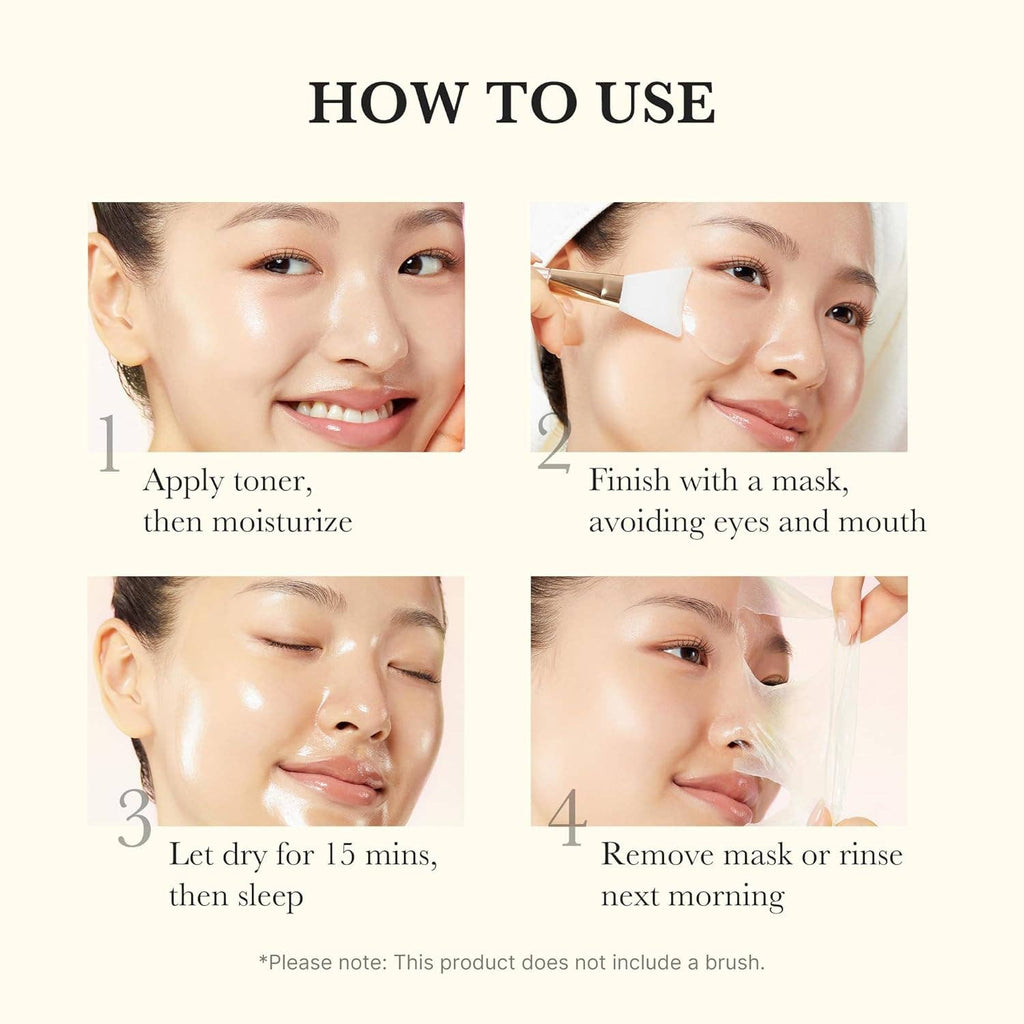 HOW TO USE

1
Apply toner,
then moisturize

2
Finish with a mask,
avoiding eyes and mouth

3
Let dry for 15 mins,
then sleep

4
Remove mask or rinse
next morning

*Please note: This product does not include a brush.