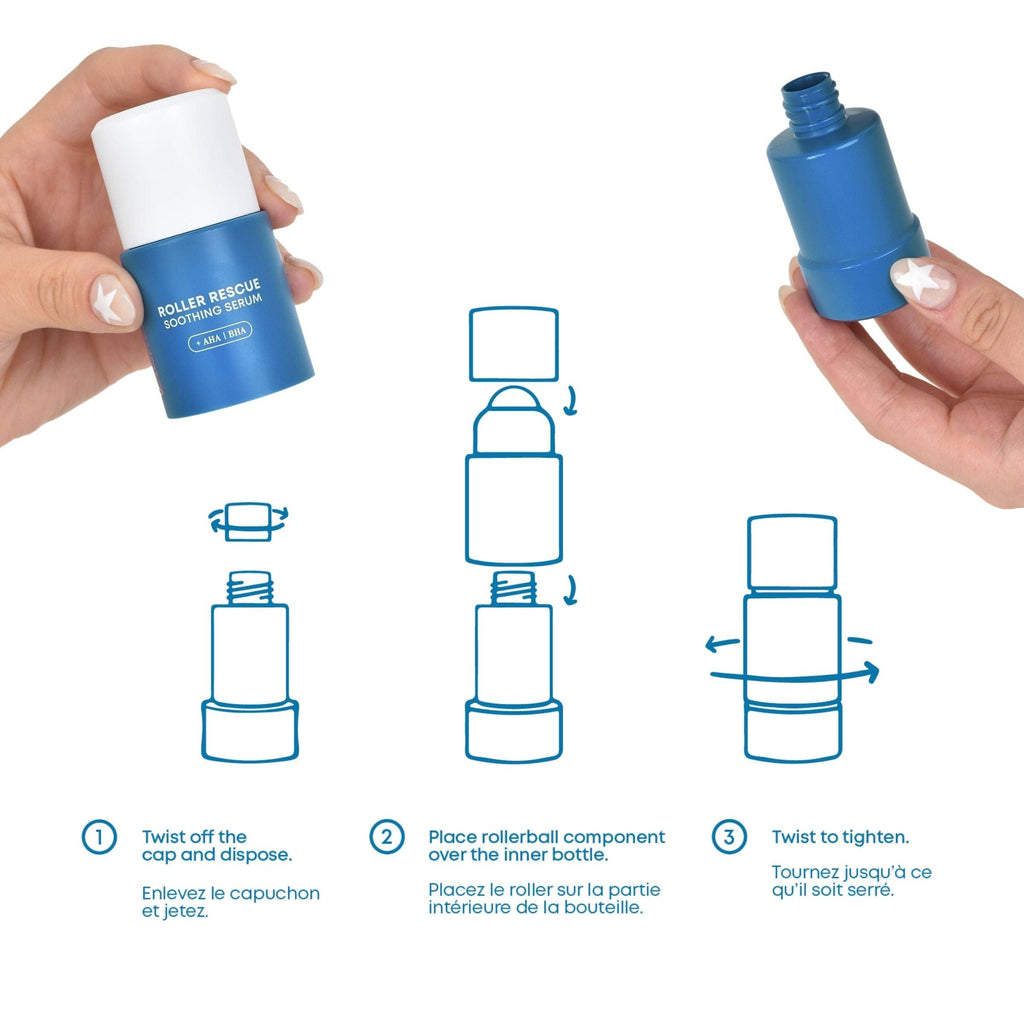 ROLLER RESCUE
SOOTHING SERUM
+ AHA | BHA

1 Twist off the cap and dispose.

Enlevez le capuchon et jetez.

2 Place rollerball component over the inner bottle.

Placez le roller sur la partie intérieure de la bouteille.

3 Twist to tighten.

Tournez jusqu'à ce qu'il soit serré.