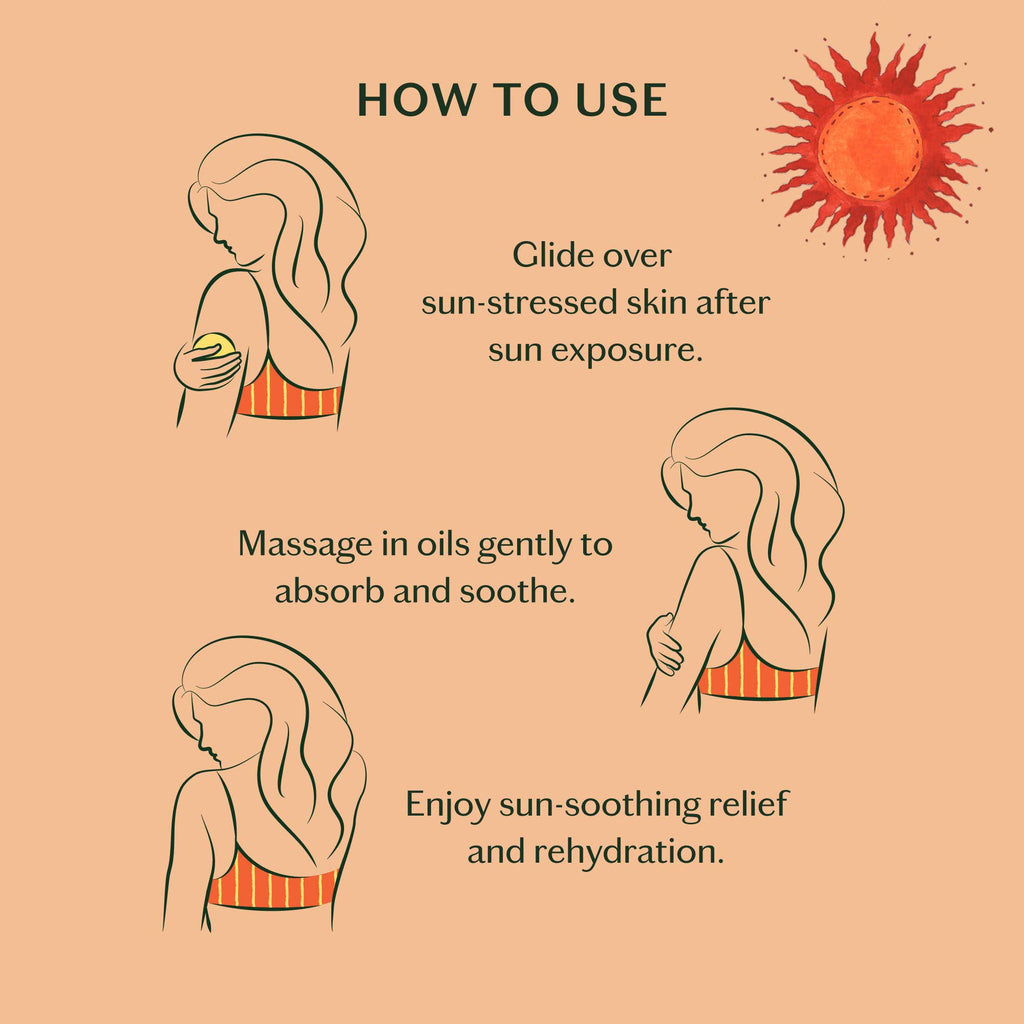 HOW TO USE

Glide over sun-stressed skin after sun exposure.

Massage in oils gently to absorb and soothe.

Enjoy sun-soothing relief and rehydration.